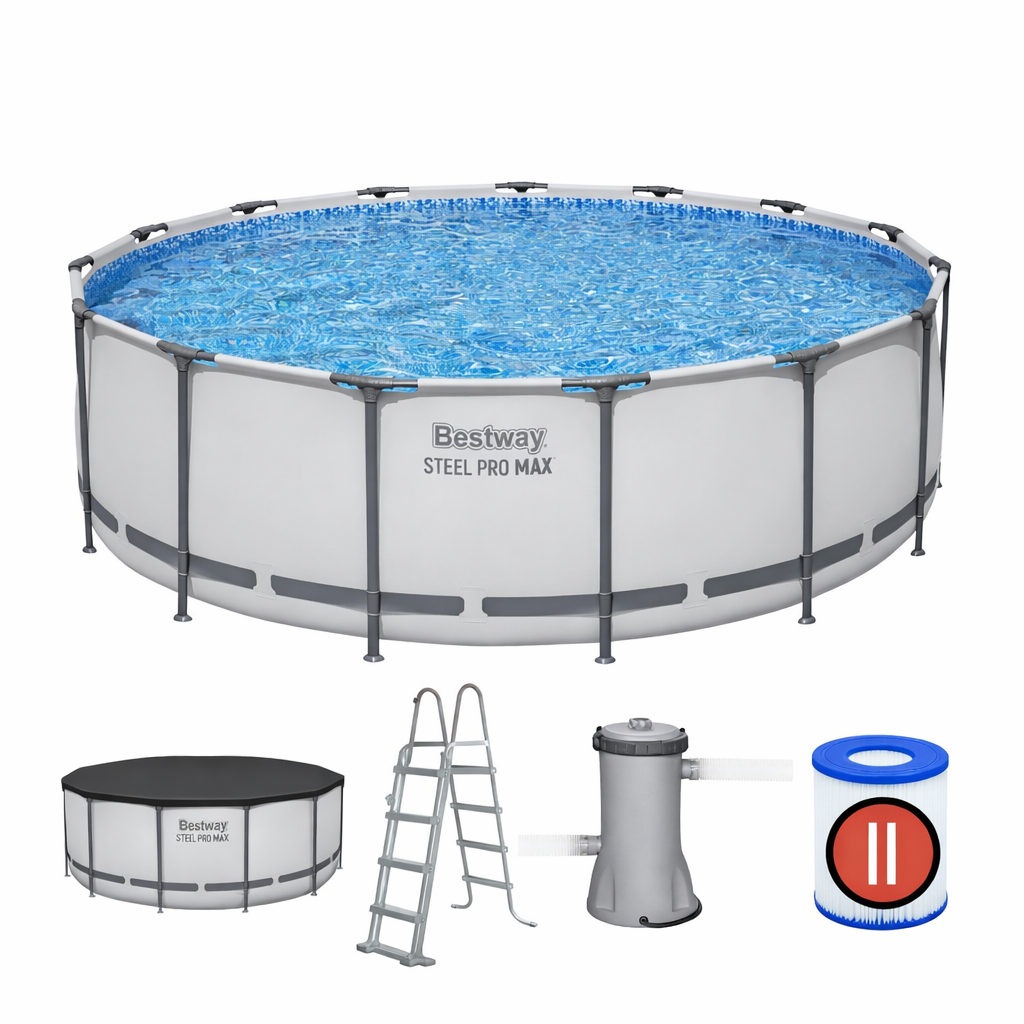 Bestway
STEEL PRO MAX

Bestway
STEEL PRO MAX

II